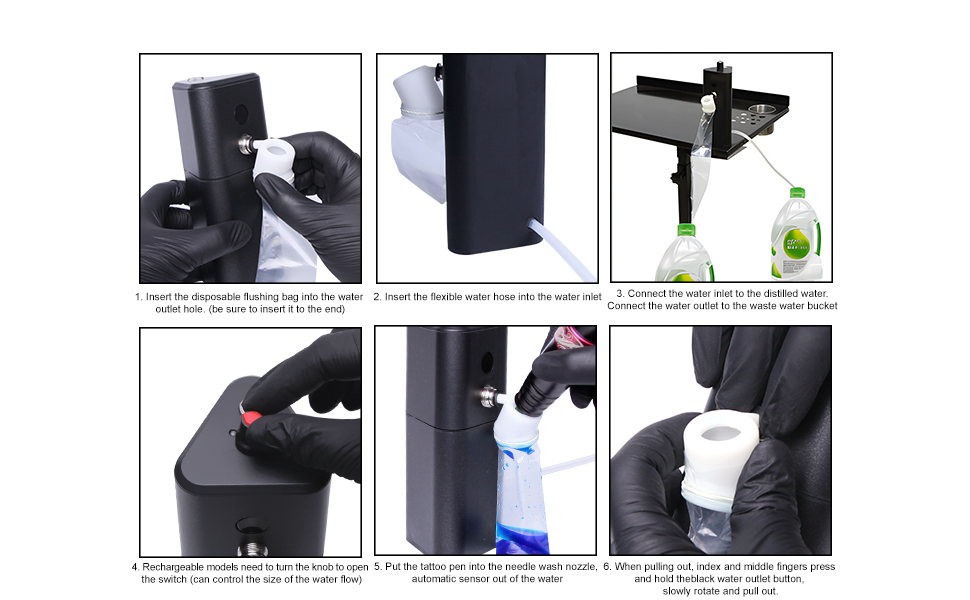 1. Insert the disposable flushing bag into the water outlet hole. (be sure to insert it to the end)

2. Insert the flexible water hose into the water inlet

3. Connect the water inlet to the distilled water. Connect the water outlet to the waste water bucket

4. Rechargeable models need to turn the knob to open the switch (can control the size of the water flow)

5. Put the tattoo pen into the needle wash nozzle, automatic sensor out of the water

6. When pulling out, index and middle fingers press and hold theblack water outlet button, slowly rotate and pull out.